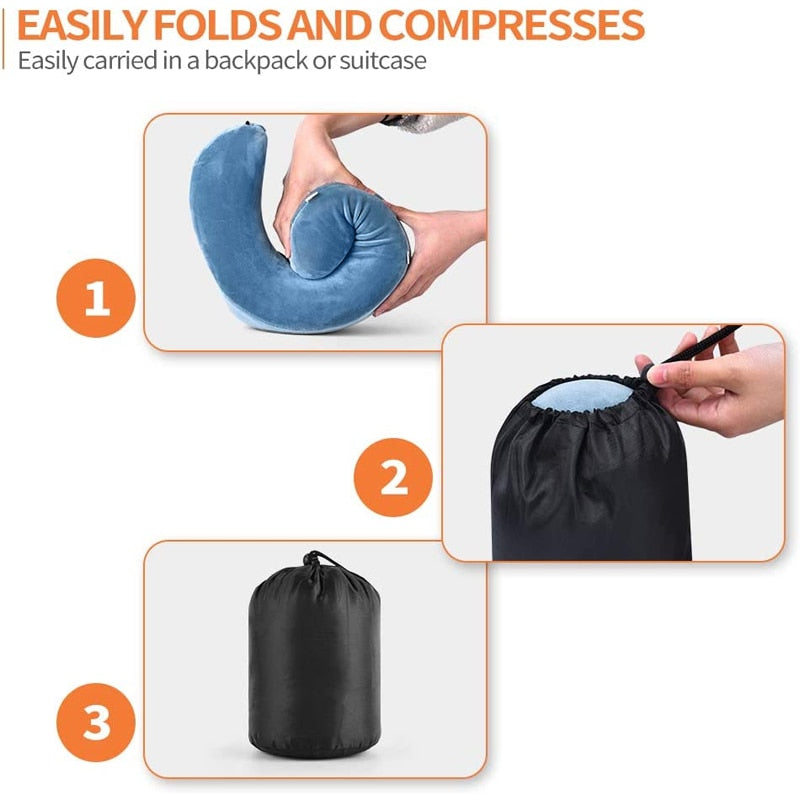 EASILY FOLDS AND COMPRESSES
Easily carried in a backpack or suitcase

1

2

3